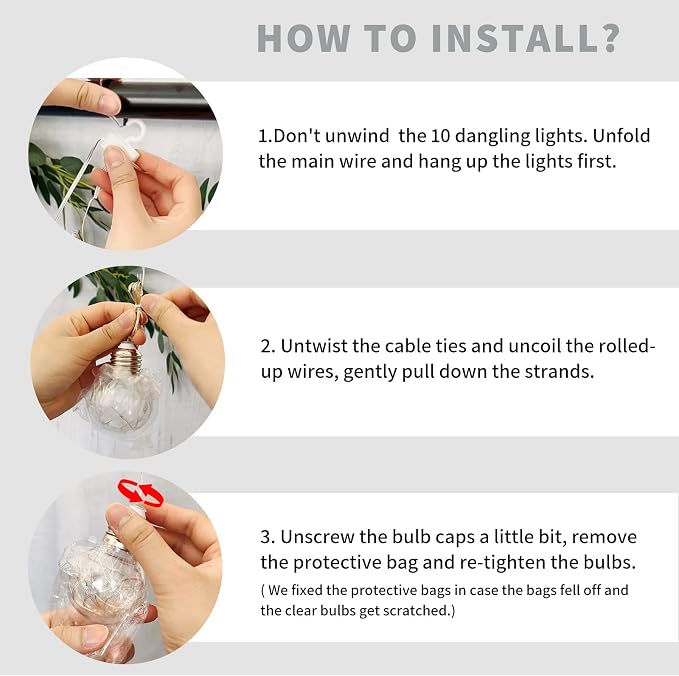 HOW TO INSTALL?

1.Don't unwind the 10 dangling lights. Unfold the main wire and hang up the lights first.

2. Untwist the cable ties and uncoil the rolled-up wires, gently pull down the strands.

3. Unscrew the bulb caps a little bit, remove the protective bag and re-tighten the bulbs.

( We fixed the protective bags in case the bags fell off and the clear bulbs get scratched.)