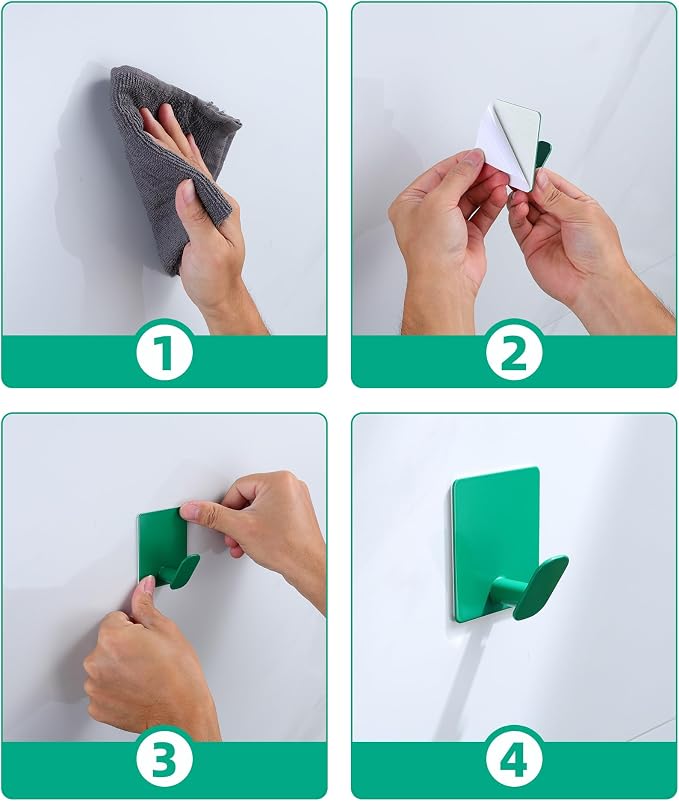 1

2

3

4