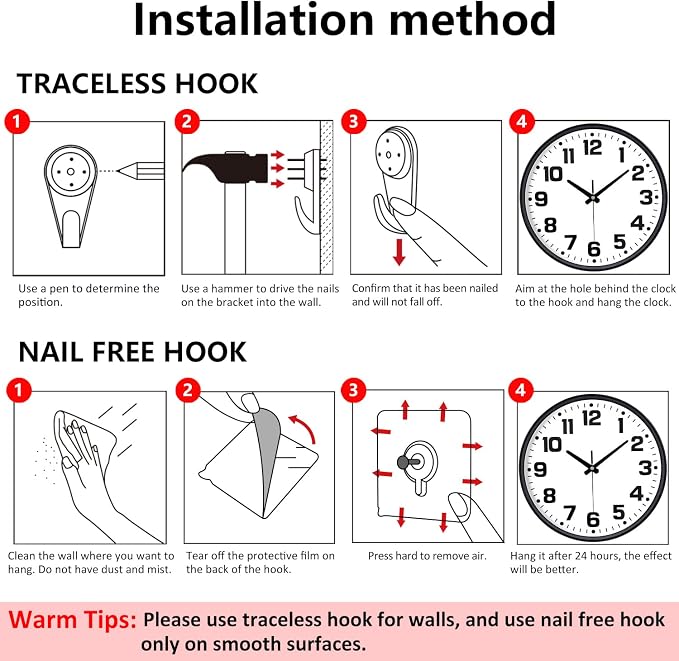 Installation method

TRACELESS HOOK

1
Use a pen to determine the position.

2
Use a hammer to drive the nails on the bracket into the wall.

3
Confirm that it has been nailed and will not fall off.

4
12 1 2 3 4 5 6 7 8 9 10 11
Aim at the hole behind the clock to the hook and hang the clock.

NAIL FREE HOOK

1
Clean the wall where you want to hang. Do not have dust and mist.

2
Tear off the protective film on the back of the hook.

3
Press hard to remove air.

4
12 1 2 3 4 5 6 7 8 9 10 11
Hang it after 24 hours, the effect will be better.

Warm Tips: Please use traceless hook for walls, and use nail free hook only on smooth surfaces.