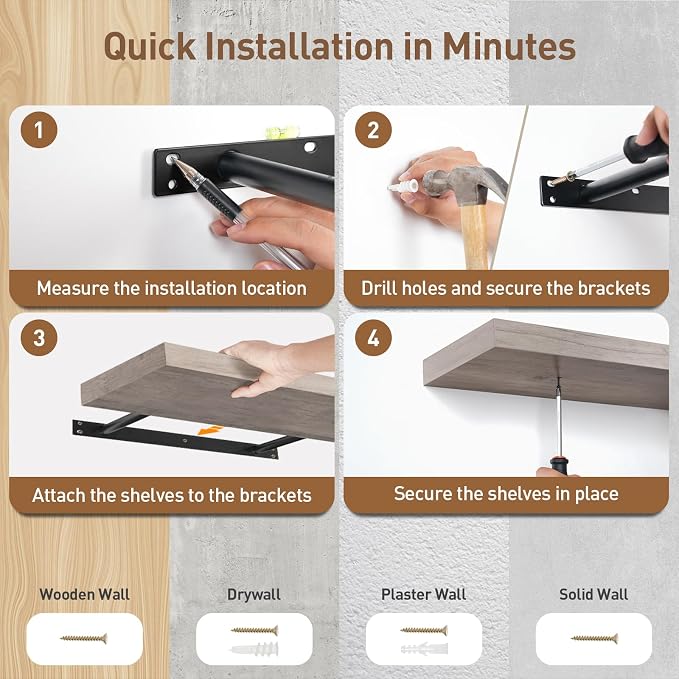 Quick Installation in Minutes

1

Measure the installation location

2

Drill holes and secure the brackets

3

Attach the shelves to the brackets

4

Secure the shelves in place

Wooden Wall

Drywall

Plaster Wall

Solid Wall