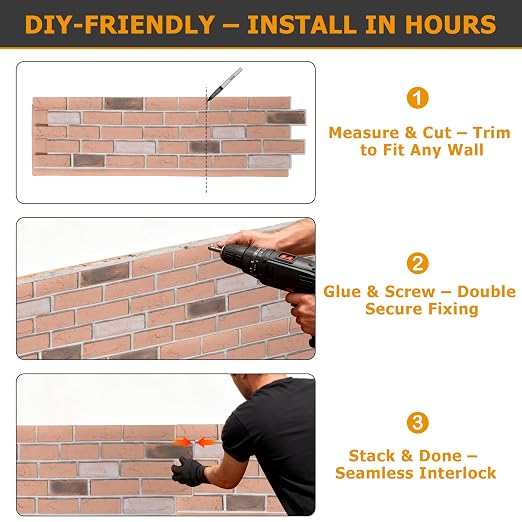 DIY-FRIENDLY – INSTALL IN HOURS

1

Measure & Cut – Trim to Fit Any Wall

2

Glue & Screw – Double Secure Fixing

3

Stack & Done – Seamless Interlock