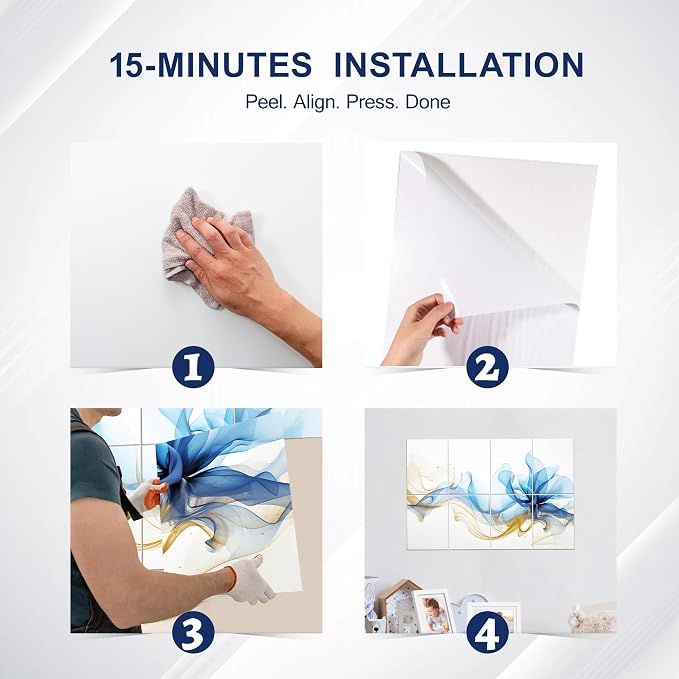 15-MINUTES INSTALLATION

Peel. Align. Press. Done

1

2

3

4