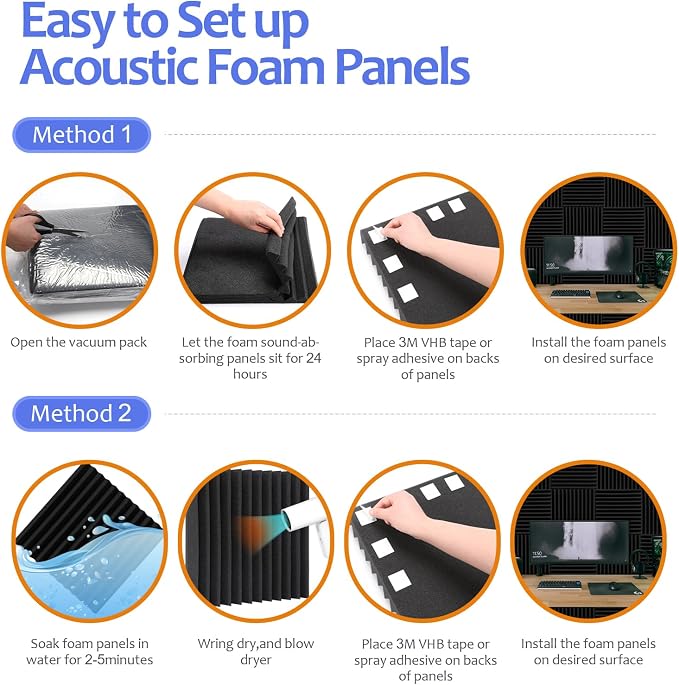 Easy to Set up
Acoustic Foam Panels

Method 1

Open the vacuum pack

Let the foam sound-absorbing panels sit for 24 hours

Place 3M VHB tape or spray adhesive on backs of panels

Install the foam panels on desired surface

Method 2

Soak foam panels in water for 2-5minutes

Wring dry,and blow dryer

Place 3M VHB tape or spray adhesive on backs of panels

Install the foam panels on desired surface