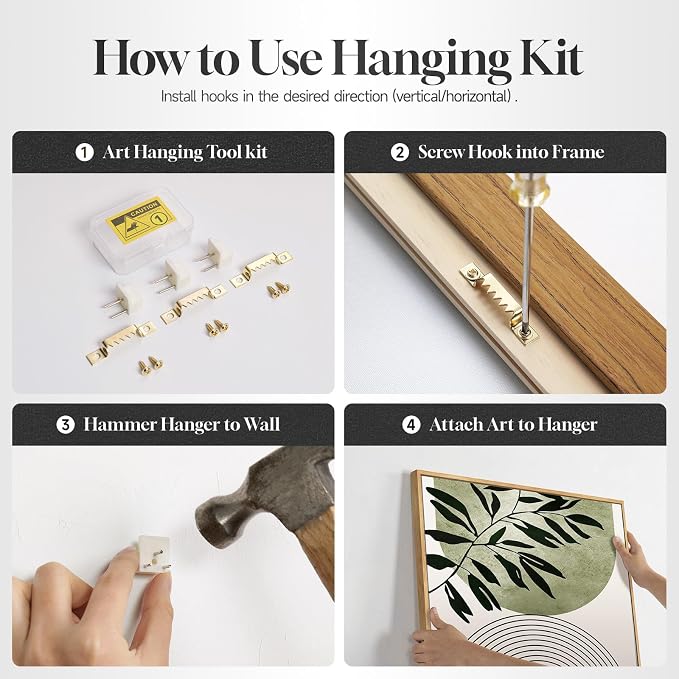 How to Use Hanging Kit

Install hooks in the desired direction (vertical/horizontal) .

1 Art Hanging Tool kit

CAUTION
1

2 Screw Hook into Frame

3 Hammer Hanger to Wall

4 Attach Art to Hanger