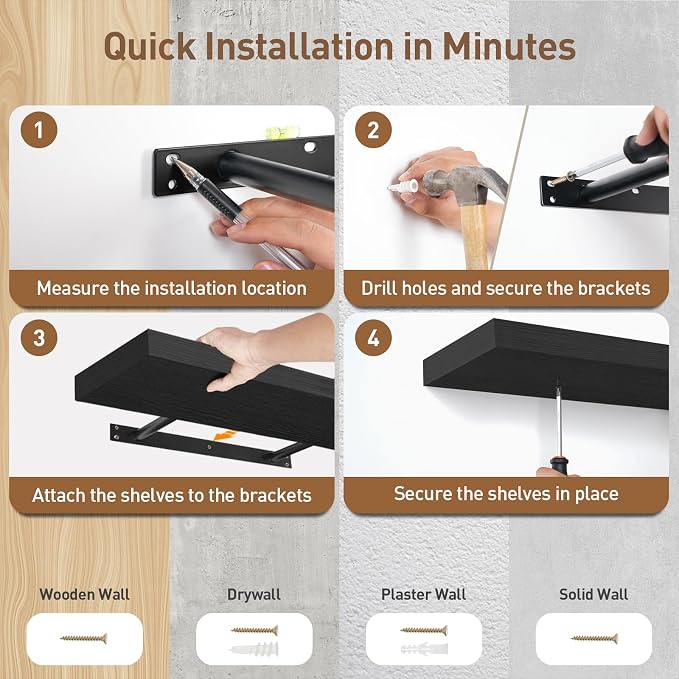 Quick Installation in Minutes

1
Measure the installation location

2
Drill holes and secure the brackets

3
Attach the shelves to the brackets

4
Secure the shelves in place

Wooden Wall

Drywall

Plaster Wall

Solid Wall