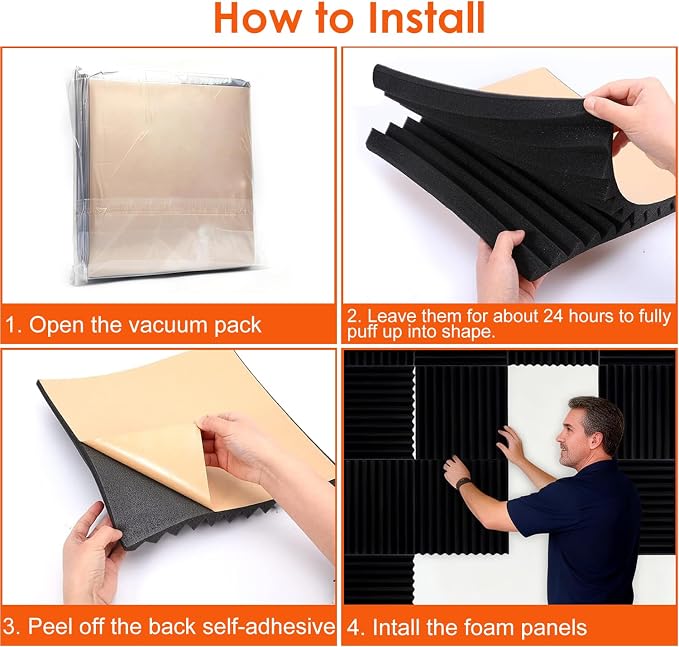 How to Install

1. Open the vacuum pack

2. Leave them for about 24 hours to fully puff up into shape.

3. Peel off the back self-adhesive

4. Intall the foam panels