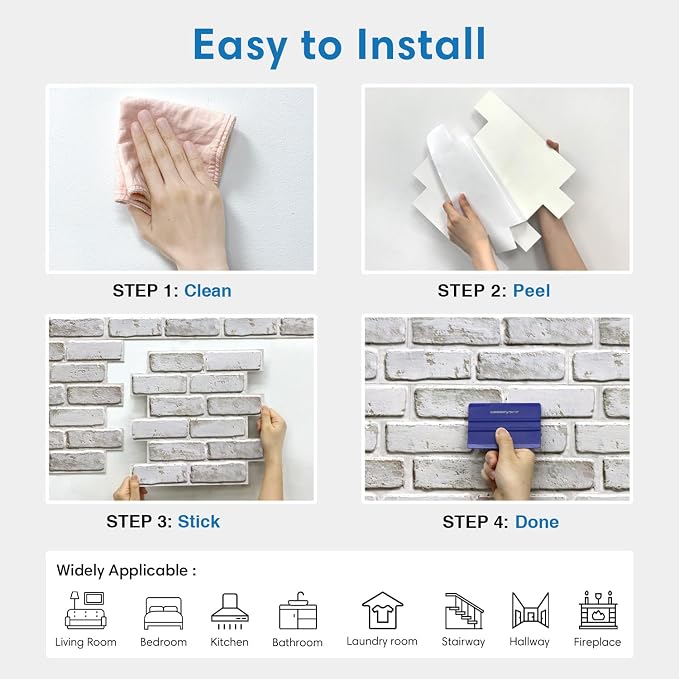 Easy to Install

STEP 1: Clean

STEP 2: Peel

STEP 3: Stick

STEP 4: Done

Widely Applicable :

Living Room
Bedroom
Kitchen
Bathroom
Laundry room
Stairway
Hallway
Fireplace