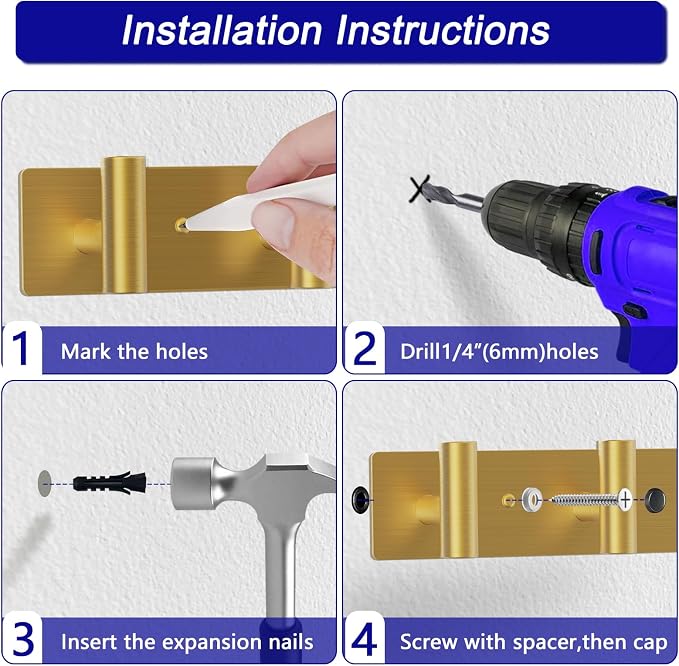 Installation Instructions

1 Mark the holes

2 Drill1/4"(6mm)holes

3 Insert the expansion nails

4 Screw with spacer,then cap