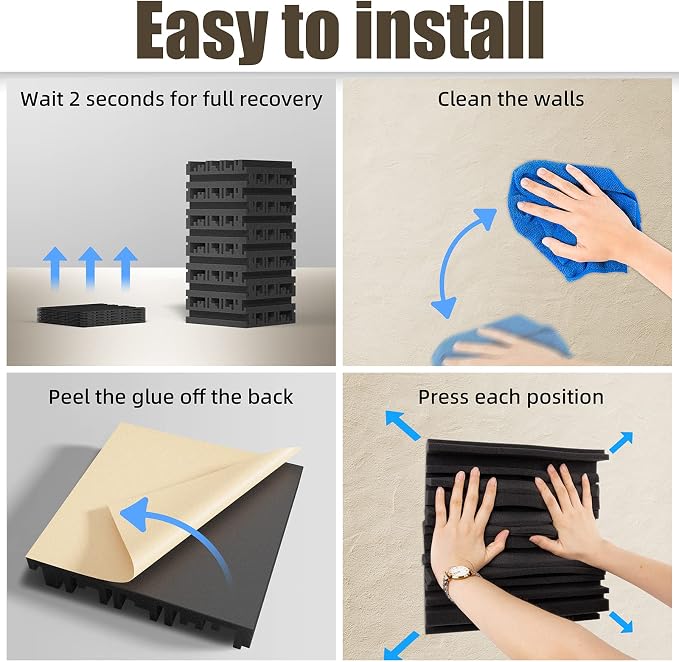 Easy to install

Wait 2 seconds for full recovery

Clean the walls

Peel the glue off the back

Press each position