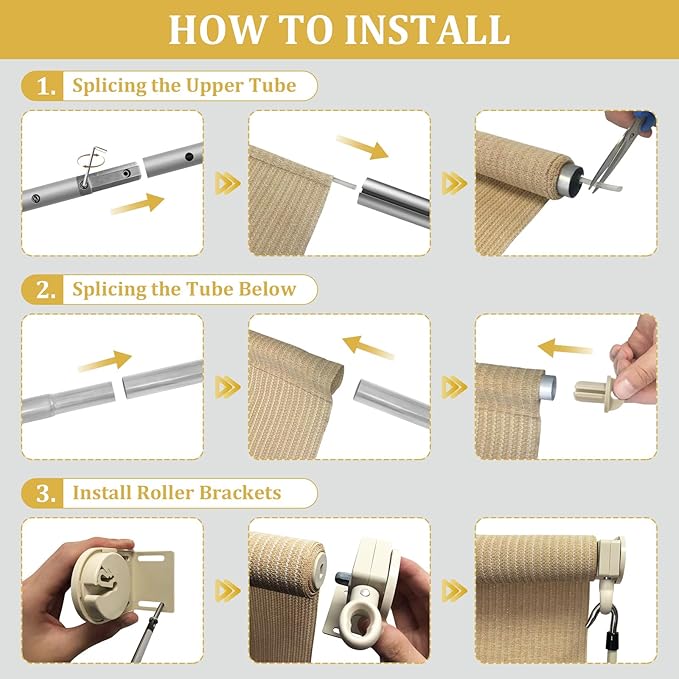 HOW TO INSTALL

1. Splicing the Upper Tube

2. Splicing the Tube Below

3. Install Roller Brackets