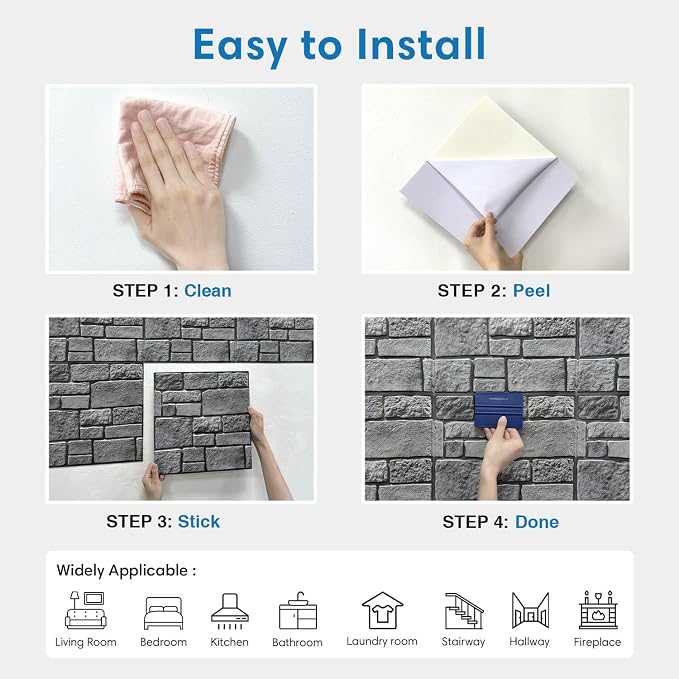 Easy to Install

STEP 1: Clean

STEP 2: Peel

STEP 3: Stick

STEP 4: Done

Widely Applicable :

Living Room Bedroom Kitchen Bathroom Laundry room Stairway Hallway Fireplace