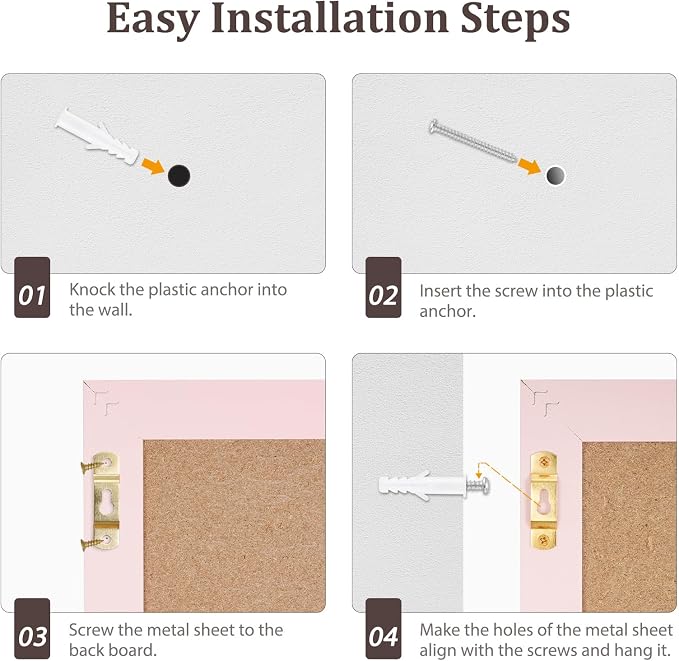 Easy Installation Steps

01 Knock the plastic anchor into the wall.

02 Insert the screw into the plastic anchor.

03 Screw the metal sheet to the back board.

04 Make the holes of the metal sheet align with the screws and hang it.