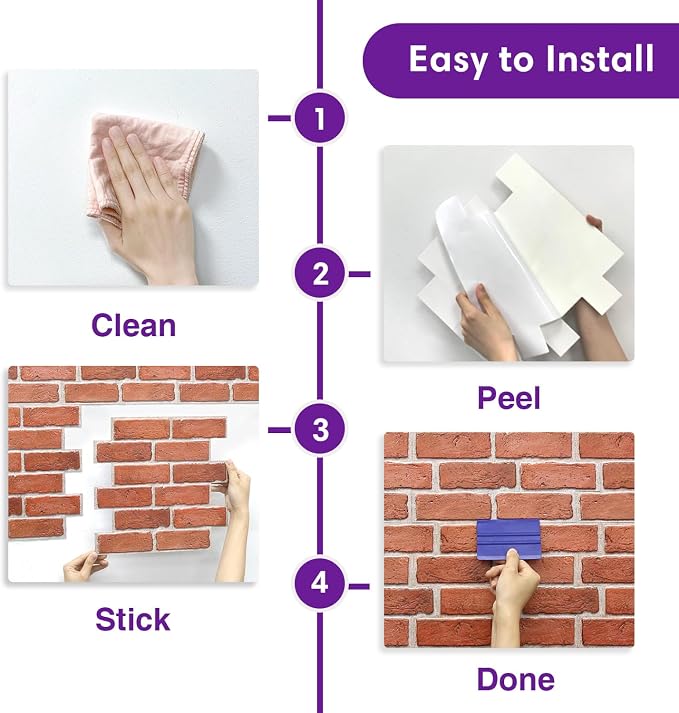 Easy to Install

1

Clean

2

Peel

3

Stick

4

Done