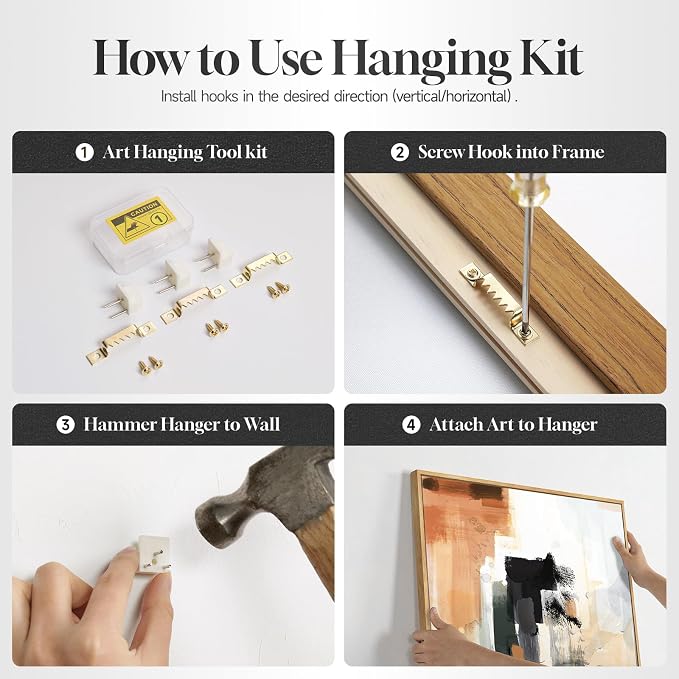 How to Use Hanging Kit

Install hooks in the desired direction (vertical/horizontal) .

1 Art Hanging Tool kit

CAUTION
1

2 Screw Hook into Frame

3 Hammer Hanger to Wall

4 Attach Art to Hanger