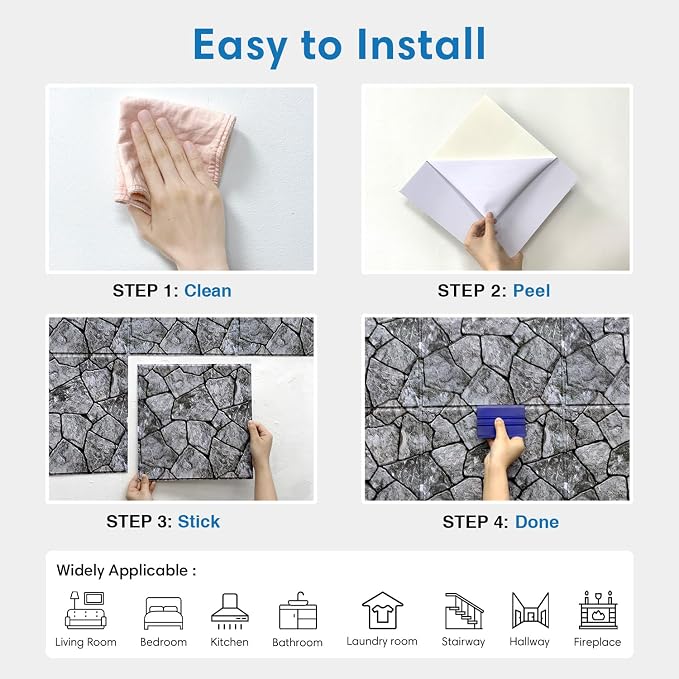 Easy to Install

STEP 1: Clean

STEP 2: Peel

STEP 3: Stick

STEP 4: Done

Widely Applicable :

Living Room
Bedroom
Kitchen
Bathroom
Laundry room
Stairway
Hallway
Fireplace