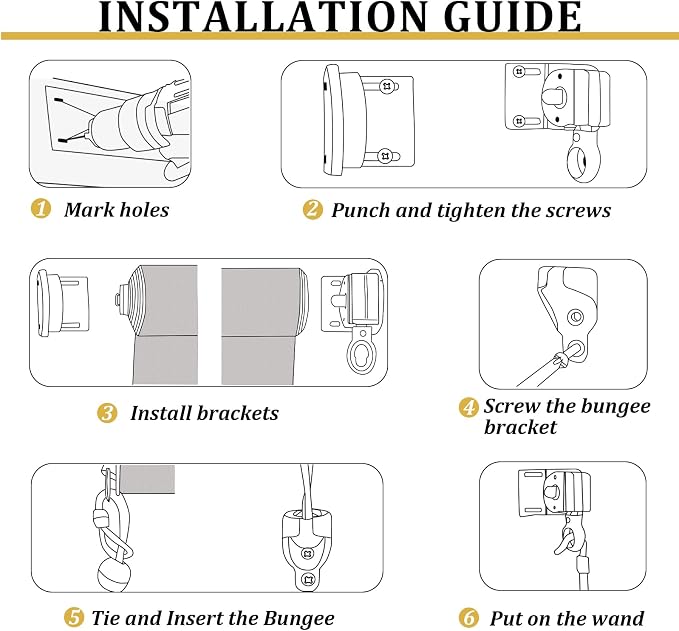 INSTALLATION GUIDE

1 Mark holes

2 Punch and tighten the screws

3 Install brackets

4 Screw the bungee bracket

5 Tie and Insert the Bungee

6 Put on the wand