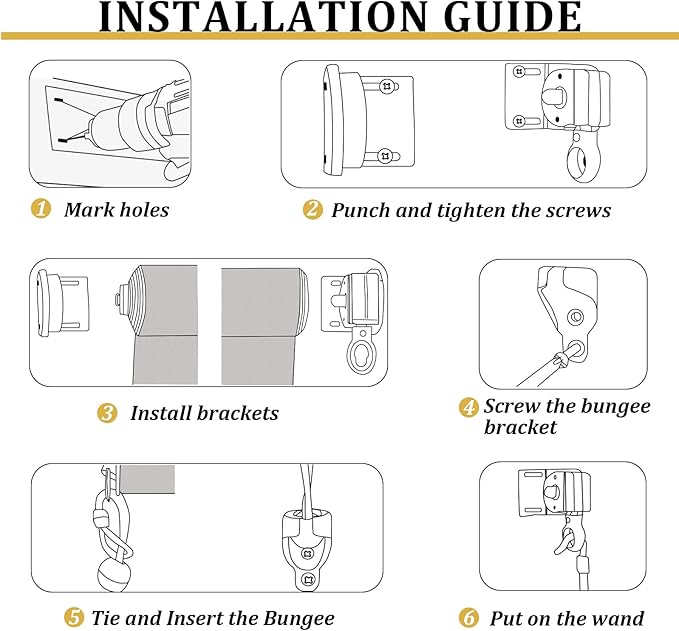 INSTALLATION GUIDE

1 Mark holes

2 Punch and tighten the screws

3 Install brackets

4 Screw the bungee bracket

5 Tie and Insert the Bungee

6 Put on the wand