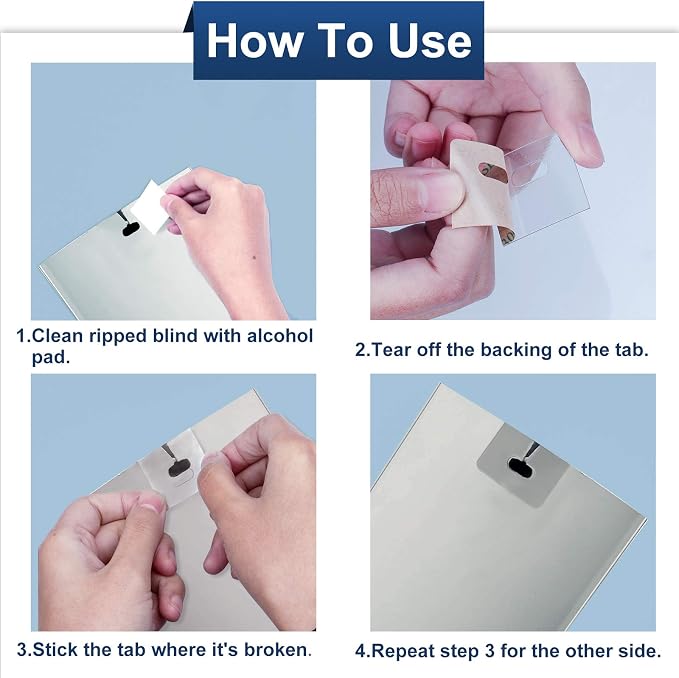 How To Use

1.Clean ripped blind with alcohol pad.

2.Tear off the backing of the tab.

3.Stick the tab where it's broken.

4.Repeat step 3 for the other side.