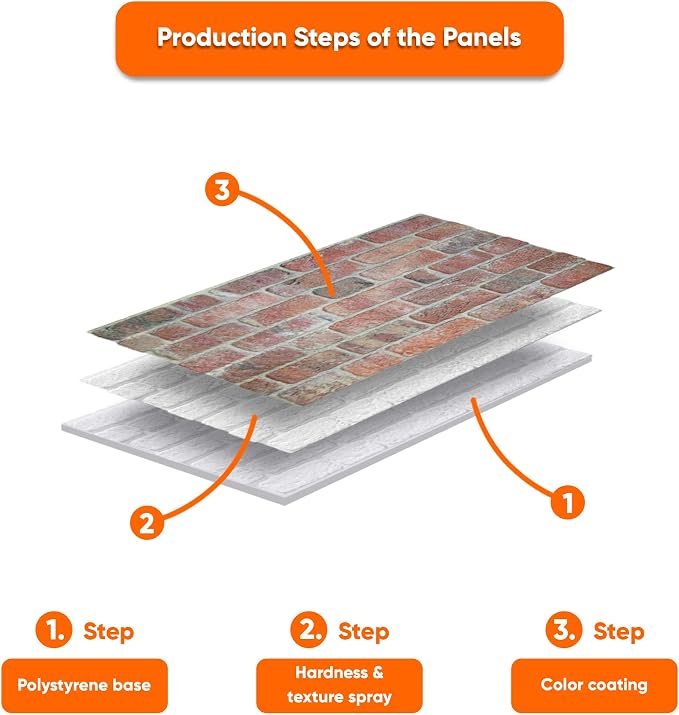 Production Steps of the Panels

3

2

1

1. Step

Polystyrene base

2. Step

Hardness & texture spray

3. Step

Color coating