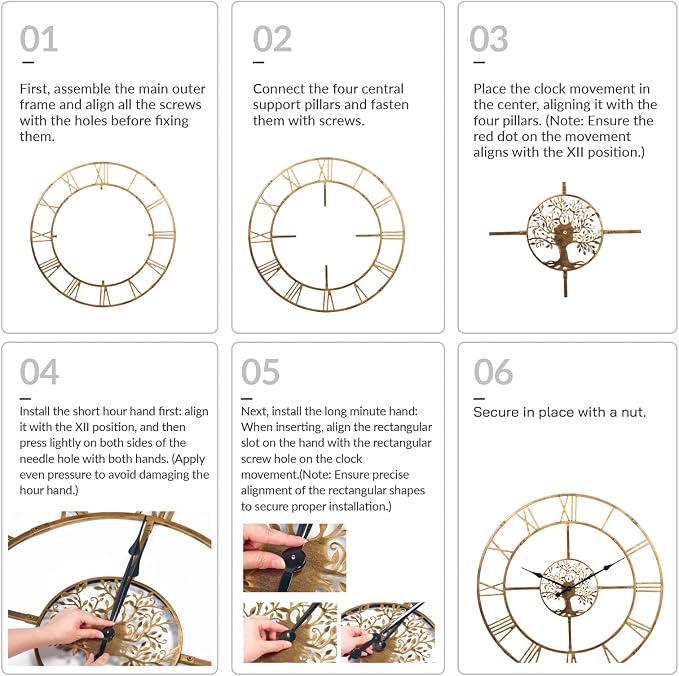 01

First, assemble the main outer frame and align all the screws with the holes before fixing them.

02

Connect the four central support pillars and fasten them with screws.

03

Place the clock movement in the center, aligning it with the four pillars. (Note: Ensure the red dot on the movement aligns with the XII position.)

04

Install the short hour hand first: align it with the XII position, and then press lightly on both sides of the needle hole with both hands. (Apply even pressure to avoid damaging the hour hand.)

05

Next, install the long minute hand: When inserting, align the rectangular slot on the hand with the rectangular screw hole on the clock movement.(Note: Ensure precise alignment of the rectangular shapes to secure proper installation.)

06

Secure in place with a nut.