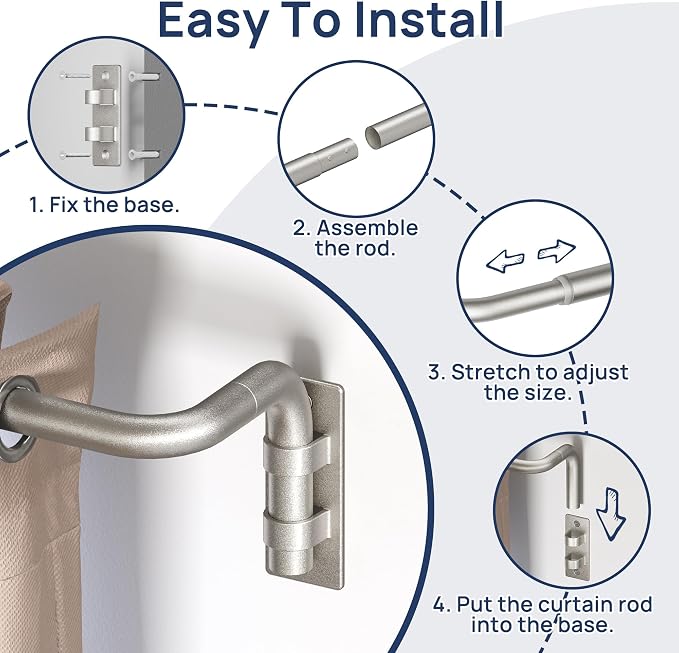 Easy To Install

1. Fix the base.

2. Assemble the rod.

3. Stretch to adjust the size.

4. Put the curtain rod into the base.