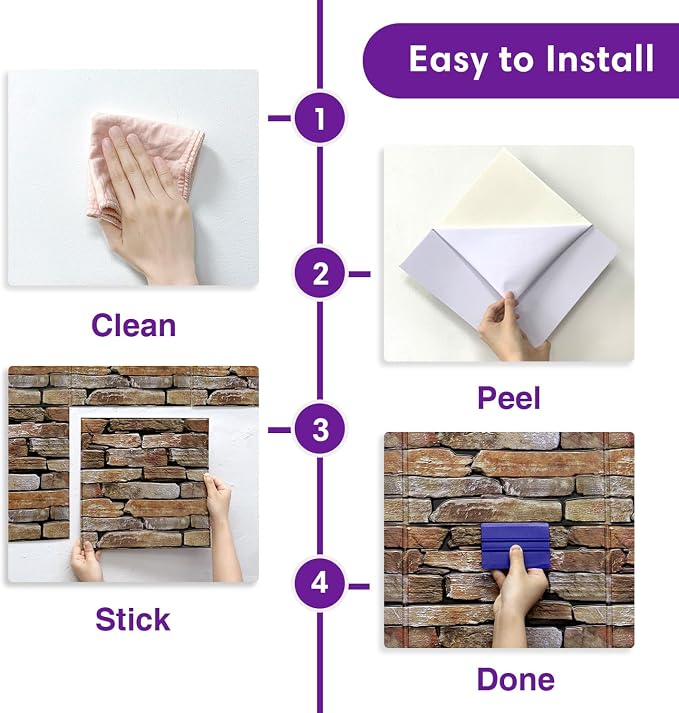 Easy to Install

1

Clean

2

Peel

3

Stick

4

Done