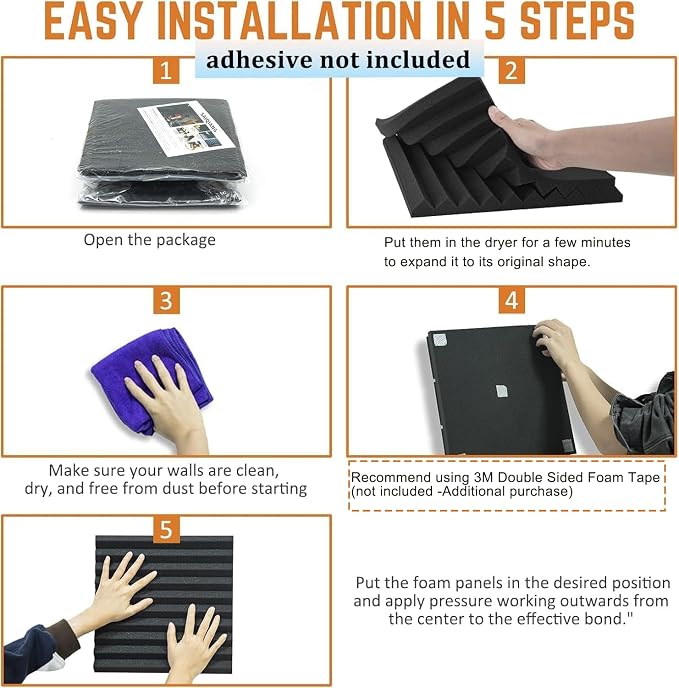 EASY INSTALLATION IN 5 STEPS

adhesive not included

1

Open the package

2

Put them in the dryer for a few minutes to expand it to its original shape.

3

Make sure your walls are clean, dry, and free from dust before starting

4

Recommend using 3M Double Sided Foam Tape (not included -Additional purchase)

5

Put the foam panels in the desired position and apply pressure working outwards from the center to the effective bond."