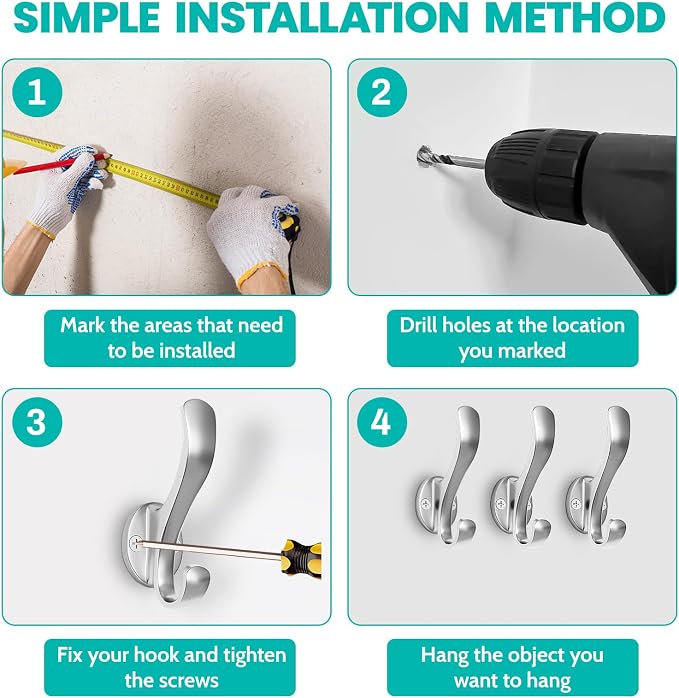 SIMPLE INSTALLATION METHOD

1

Mark the areas that need to be installed

2

Drill holes at the location you marked

3

Fix your hook and tighten the screws

4

Hang the object you want to hang