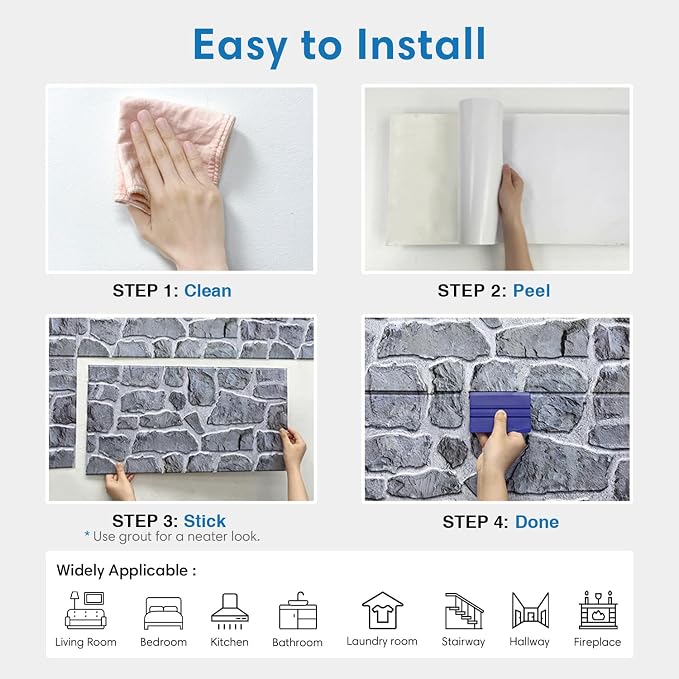 Easy to Install

STEP 1: Clean

STEP 2: Peel

STEP 3: Stick
* Use grout for a neater look.

STEP 4: Done

Widely Applicable :

Living Room
Bedroom
Kitchen
Bathroom
Laundry room
Stairway
Hallway
Fireplace