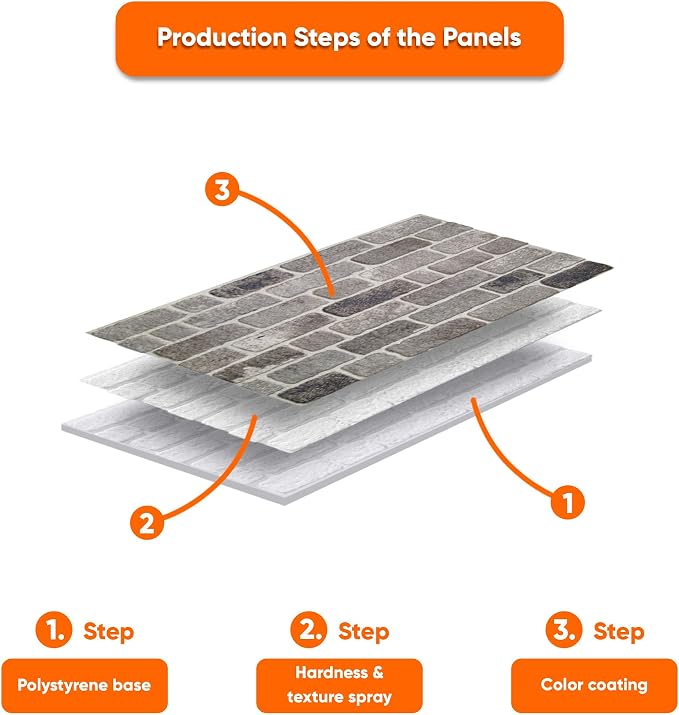 Production Steps of the Panels

3

2

1

1. Step

Polystyrene base

2. Step

Hardness & texture spray

3. Step

Color coating