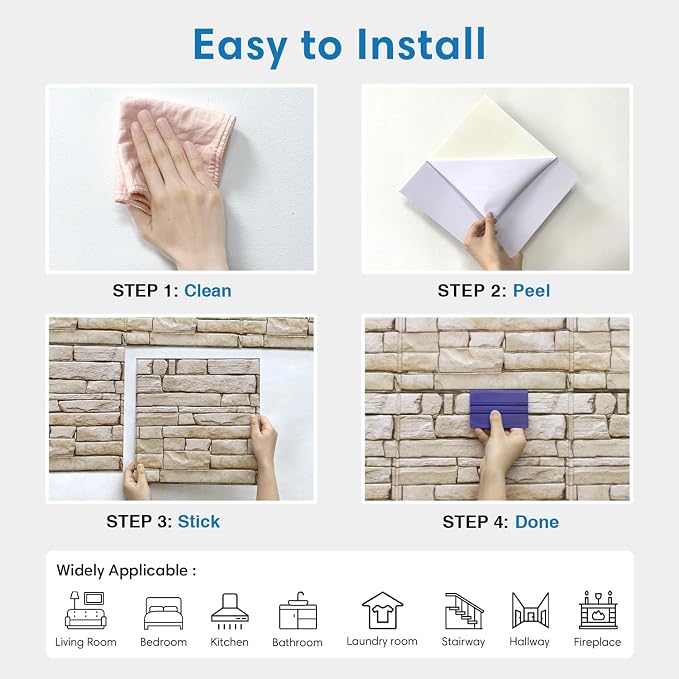 Easy to Install

STEP 1: Clean

STEP 2: Peel

STEP 3: Stick

STEP 4: Done

Widely Applicable :

Living Room
Bedroom
Kitchen
Bathroom
Laundry room
Stairway
Hallway
Fireplace