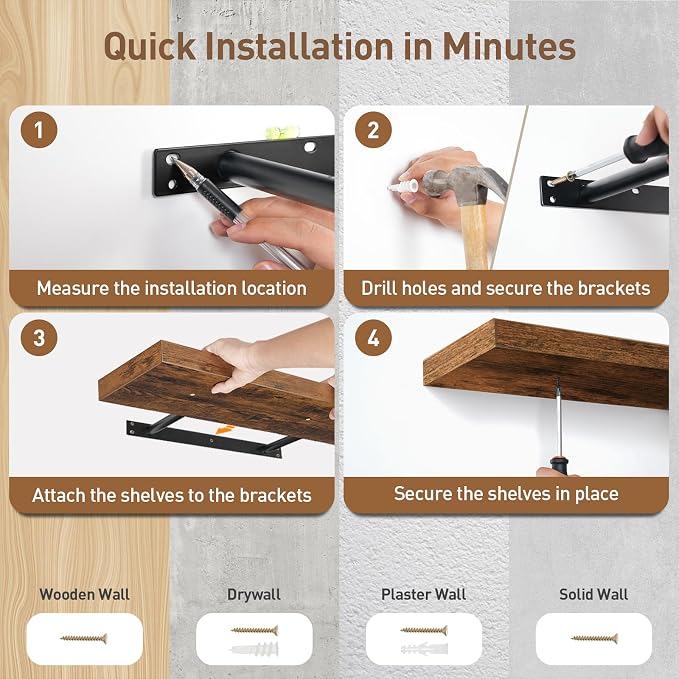 Quick Installation in Minutes

1

Measure the installation location

2

Drill holes and secure the brackets

3

Attach the shelves to the brackets

4

Secure the shelves in place

Wooden Wall

Drywall

Plaster Wall

Solid Wall