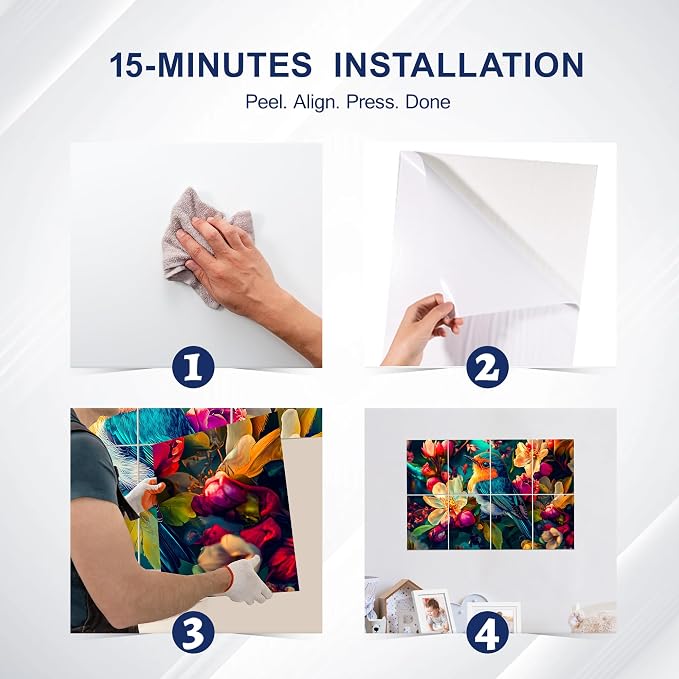 15-MINUTES INSTALLATION

Peel. Align. Press. Done

1

2

3

4