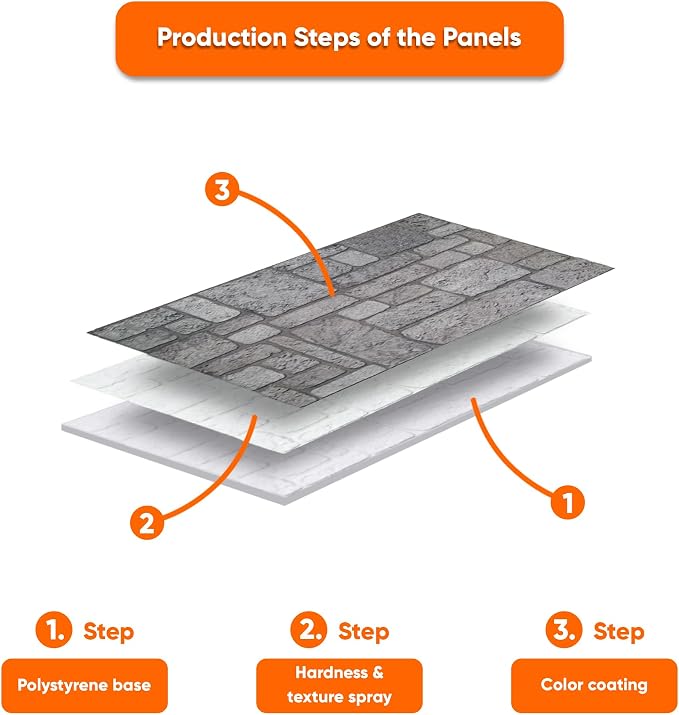 Production Steps of the Panels

3

2

1

1. Step

Polystyrene base

2. Step

Hardness & texture spray

3. Step

Color coating