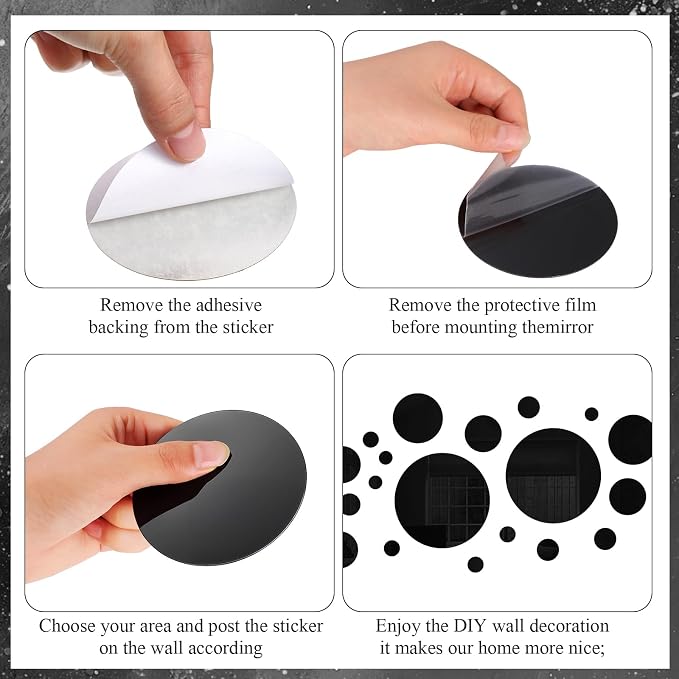 Remove the adhesive backing from the sticker

Remove the protective film before mounting themirror

Choose your area and post the sticker on the wall according

Enjoy the DIY wall decoration it makes our home more nice;