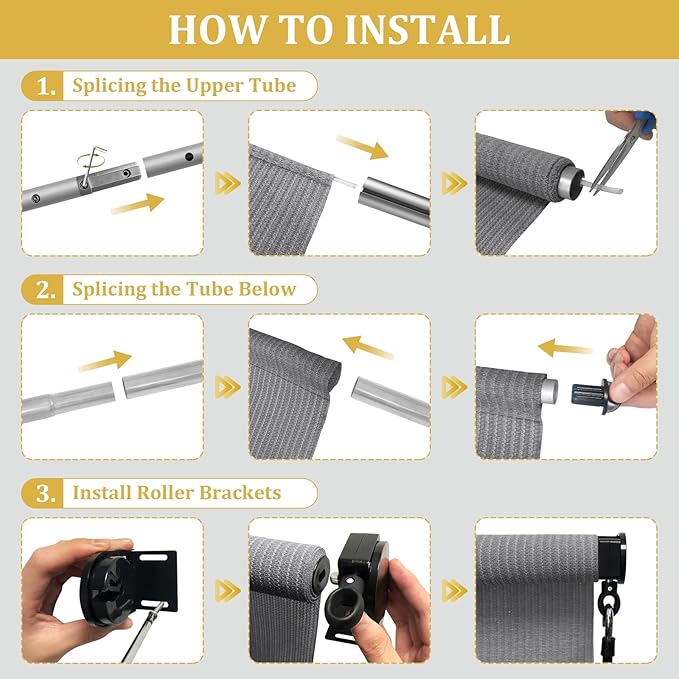 HOW TO INSTALL

1. Splicing the Upper Tube

2. Splicing the Tube Below

3. Install Roller Brackets