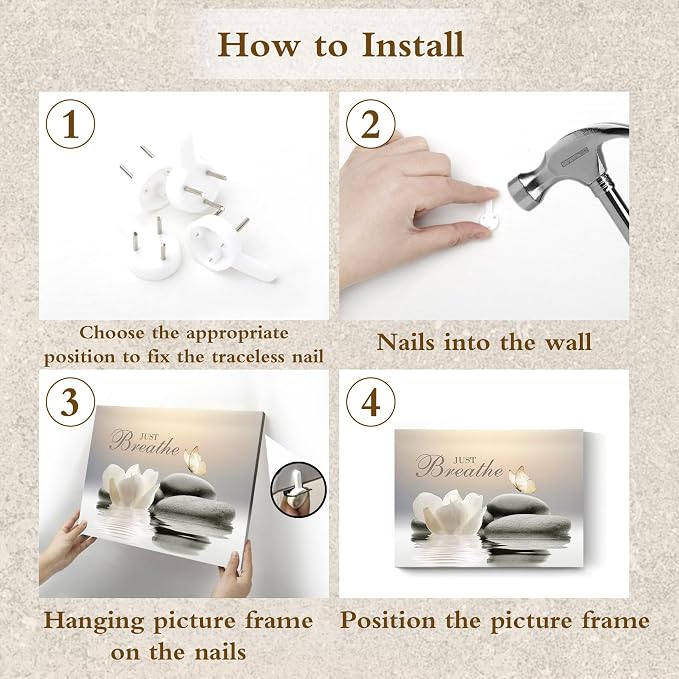 How to Install

1

Choose the appropriate position to fix the traceless nail

2

Nails into the wall

3

JUST Breathe

Hanging picture frame on the nails

4

JUST Breathe

Position the picture frame