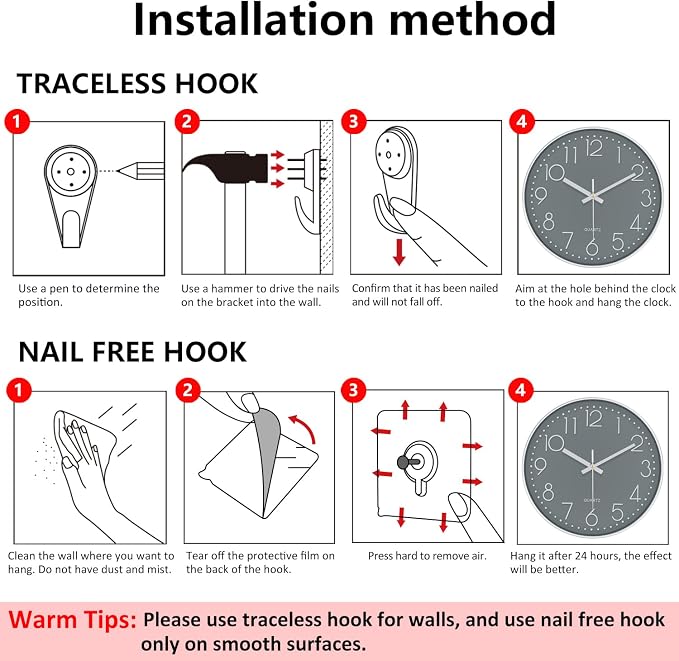 Installation method

TRACELESS HOOK

1

Use a pen to determine the position.

2

Use a hammer to drive the nails on the bracket into the wall.

3

Confirm that it has been nailed and will not fall off.

4

12 1 2 3 4 5 6 7 8 9 10 11
QUARTZ

Aim at the hole behind the clock to the hook and hang the clock.

NAIL FREE HOOK

1

Clean the wall where you want to hang. Do not have dust and mist.

2

Tear off the protective film on the back of the hook.

3

Press hard to remove air.

4

12 1 2 3 4 5 6 7 8 9 10 11
QUARTZ

Hang it after 24 hours, the effect will be better.

Warm Tips: Please use traceless hook for walls, and use nail free hook only on smooth surfaces.