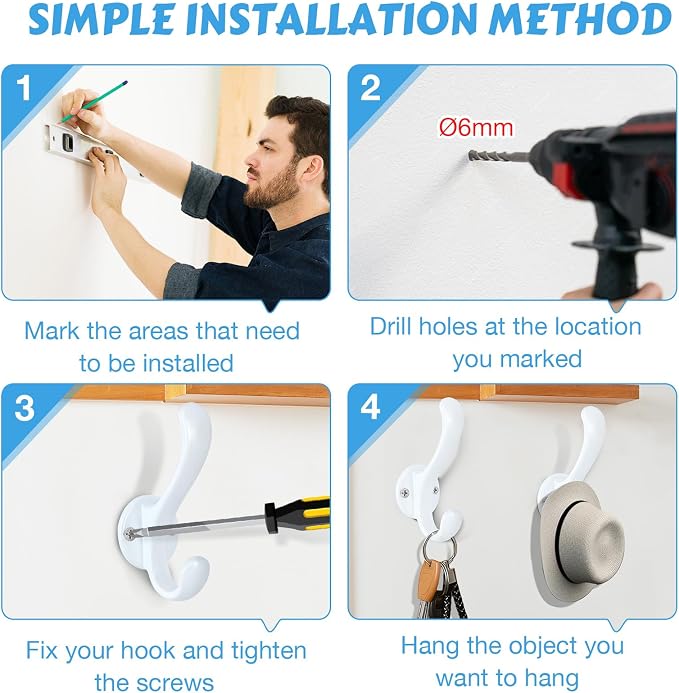 SIMPLE INSTALLATION METHOD

1

Mark the areas that need to be installed

2

Ø6mm

Drill holes at the location you marked

3

Fix your hook and tighten the screws

4

Hang the object you want to hang