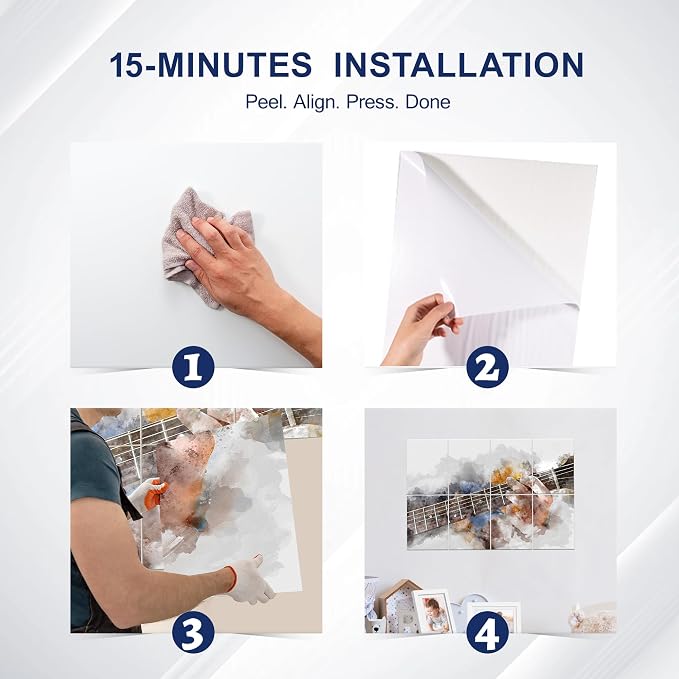 15-MINUTES INSTALLATION

Peel. Align. Press. Done

1

2

3

4