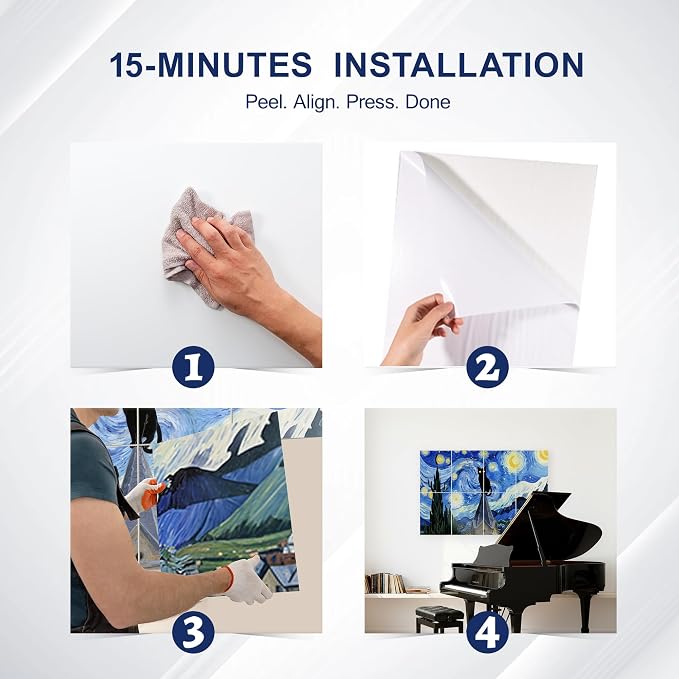 15-MINUTES INSTALLATION

Peel. Align. Press. Done

1

2

3

4