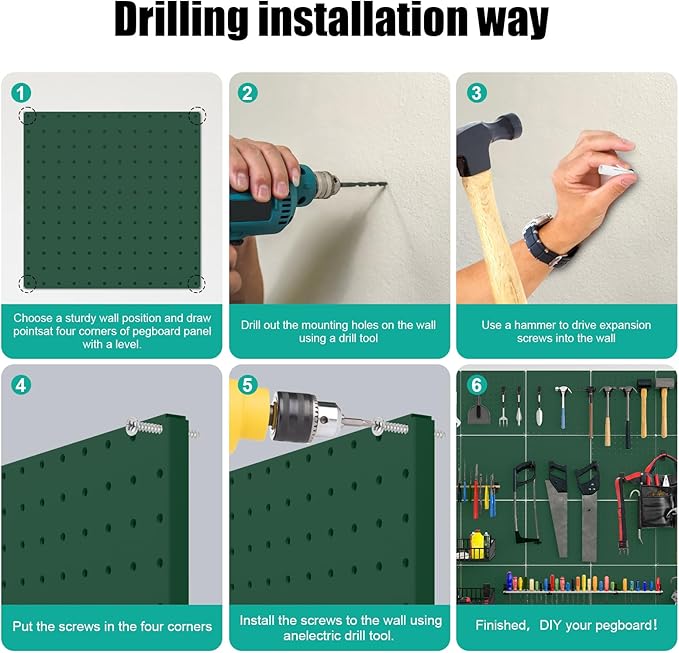 Drilling installation way

1
Choose a sturdy wall position and draw pointsat four corners of pegboard panel with a level.

2
Drill out the mounting holes on the wall using a drill tool

3
Use a hammer to drive expansion screws into the wall

4
Put the screws in the four corners

5
Install the screws to the wall using anelectric drill tool.

6
Finished, DIY your pegboard!