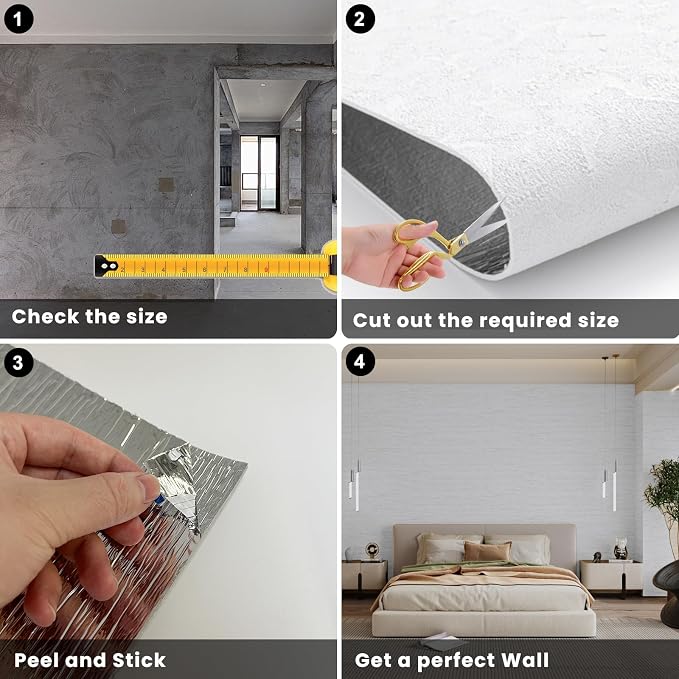 1

Check the size

2

Cut out the required size

3

Peel and Stick

4

Get a perfect Wall