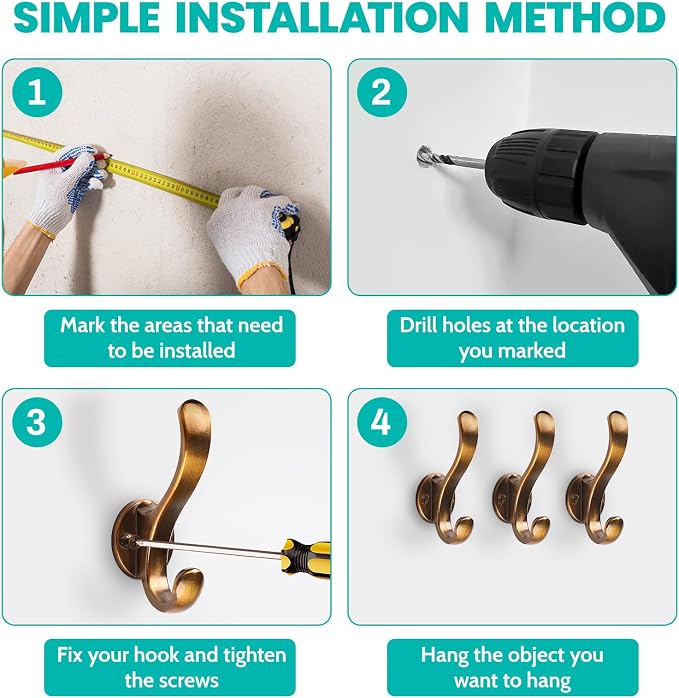 SIMPLE INSTALLATION METHOD

1

Mark the areas that need to be installed

2

Drill holes at the location you marked

3

Fix your hook and tighten the screws

4

Hang the object you want to hang