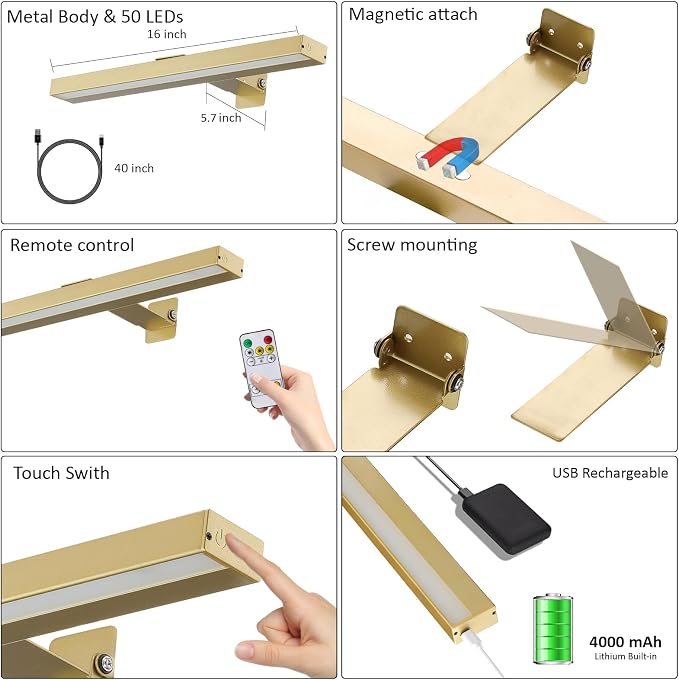 Metal Body & 50 LEDs

16 inch

5.7 inch

40 inch

Magnetic attach

Remote control

Screw mounting

Touch Swith

USB Rechargeable

4000 mAh
Lithium Built-in