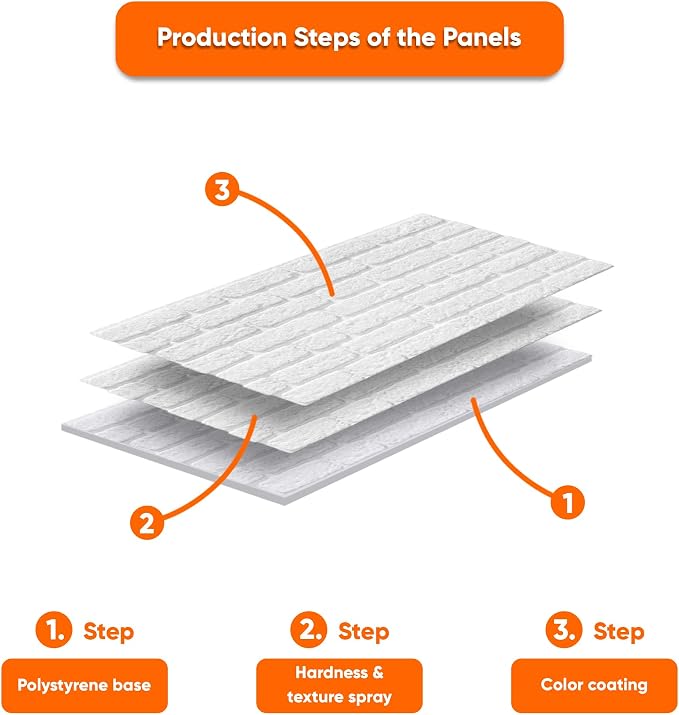 Production Steps of the Panels

3

2

1

1. Step

Polystyrene base

2. Step

Hardness & texture spray

3. Step

Color coating