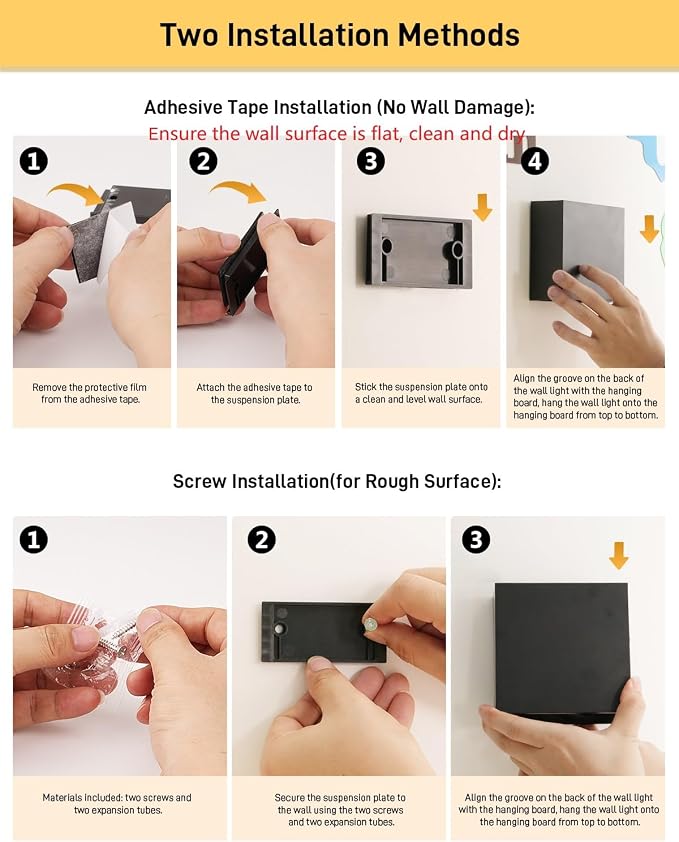 Two Installation Methods

Adhesive Tape Installation (No Wall Damage):
Ensure the wall surface is flat, clean and dry

1

Remove the protective film from the adhesive tape.

2

Attach the adhesive tape to the suspension plate.

3

Stick the suspension plate onto a clean and level wall surface.

4

Align the groove on the back of the wall light with the hanging board, hang the wall light onto the hanging board from top to bottom.

Screw Installation(for Rough Surface):

1

Materials Included: two screws and two expansion tubes.

2

Secure the suspension plate to the wall using the two screws and two expansion tubes.

3

Align the groove on the back of the wall light with the hanging board, hang the wall light onto the hanging board from top to bottom.