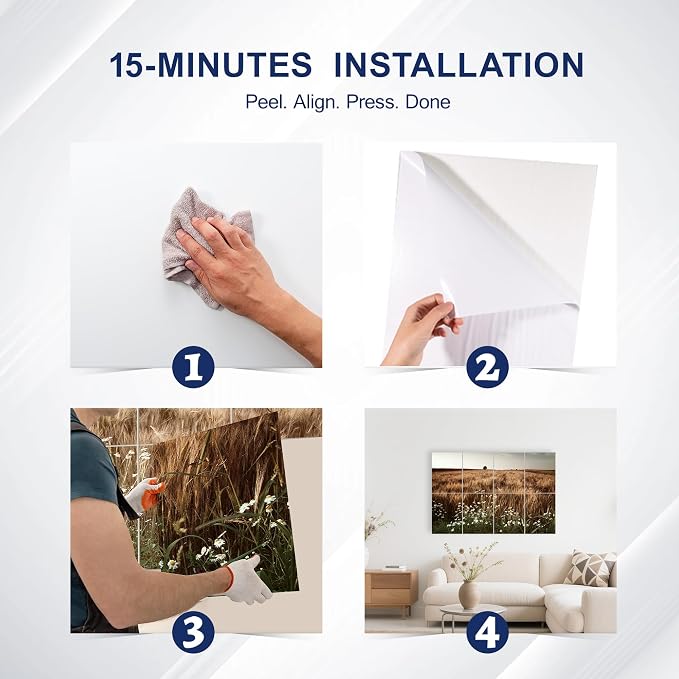 15-MINUTES INSTALLATION

Peel. Align. Press. Done

1

2

3

4