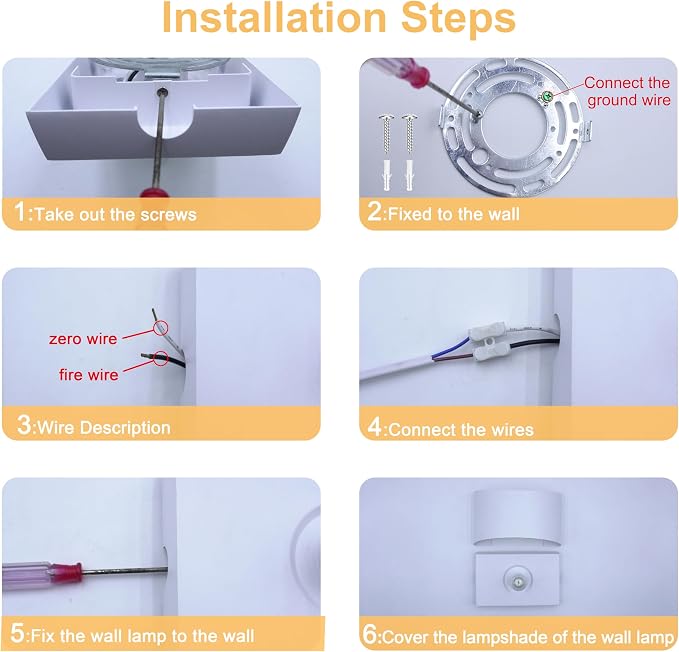 Installation Steps

1:Take out the screws

Connect the ground wire

2:Fixed to the wall

zero wire

fire wire

3:Wire Description

4:Connect the wires

5:Fix the wall lamp to the wall

6:Cover the lampshade of the wall lamp