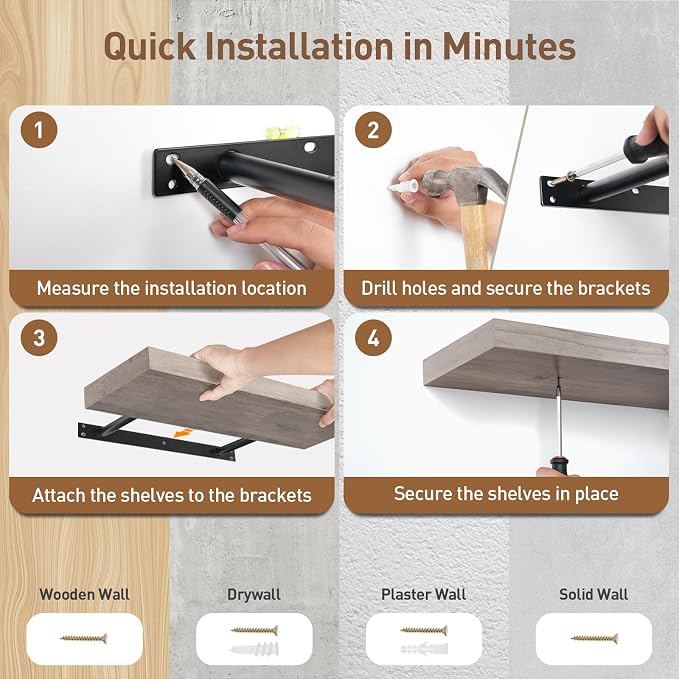 Quick Installation in Minutes

1

Measure the installation location

2

Drill holes and secure the brackets

3

Attach the shelves to the brackets

4

Secure the shelves in place

Wooden Wall

Drywall

Plaster Wall

Solid Wall